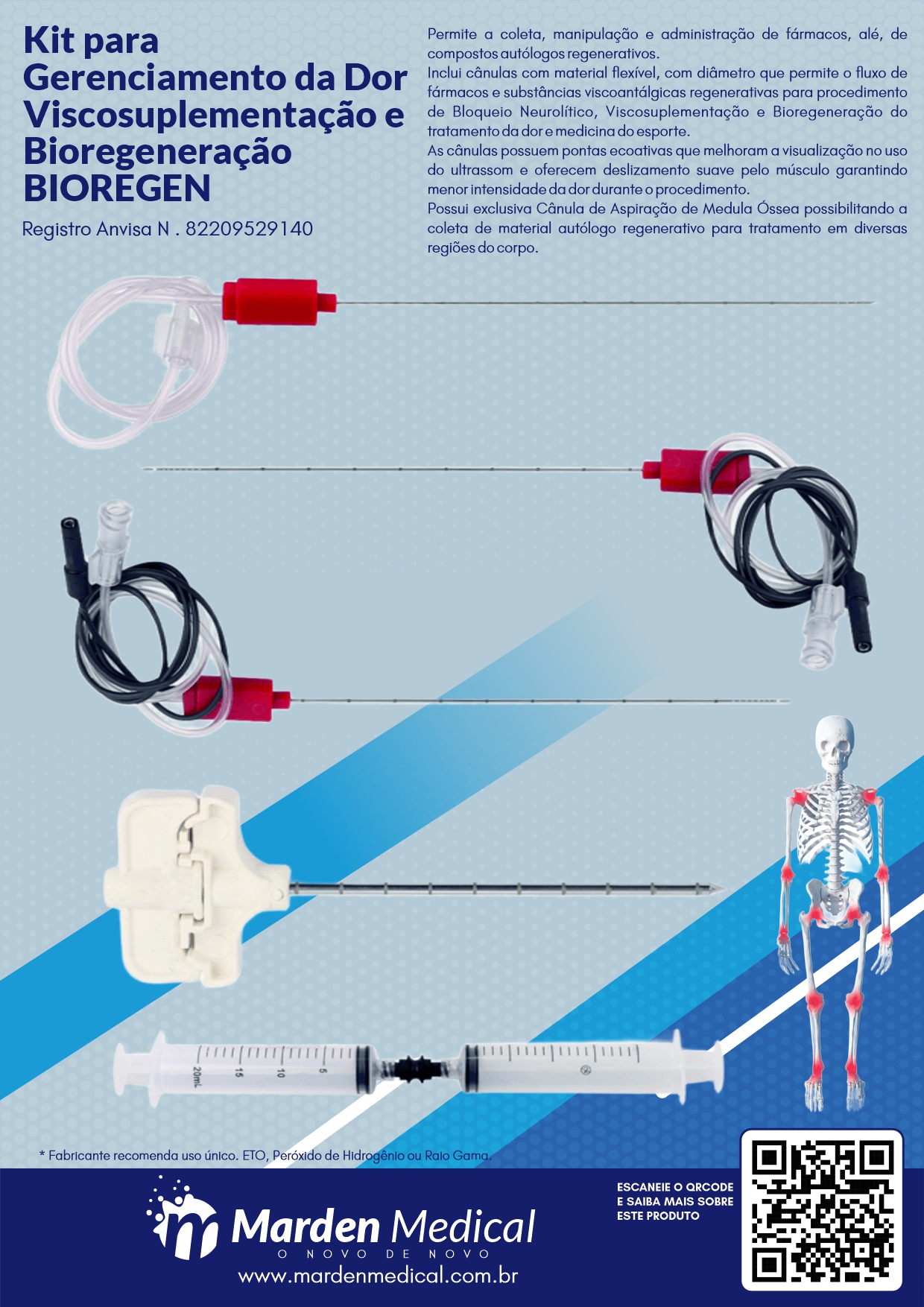 Kit para Gerenciamento da Dor Viscosuplementação e Bioregeneração BIOREGEN

Registro Anvisa N . 82209529140

Permite a coleta, manipulação e administração de fármacos, alé, de compostos autólogos regenerativos.
Inclui cânulas com material flexível, com diâmetro que permite o fluxo de fármacos e substâncias viscoantálgicas regenerativas para procedimento de Bloqueio Neurolítico, Viscosuplementação e Bioregeneração do tratamento da dor e medicina do esporte.
As cânulas possuem pontas ecoativas que melhoram a visualização no uso do ultrassom e oferecem deslizamento suave pelo músculo garantindo menor intensidade da dor durante o procedimento.
Possui exclusiva Cânula de Aspiração de Medula Óssea possibilitando a coleta de material autólogo regenerativo para tratamento em diversas regiões do corpo.

20mL 15 10 5

* Fabricante recomenda uso único. ETO, Peróxido de Hidrogênio ou Raio Gama.

Marden Medical
O NOVO DE NOVO
www.mardenmedical.com.br

ESCANEIE O QRCODE E SAIBA MAIS SOBRE ESTE PRODUTO