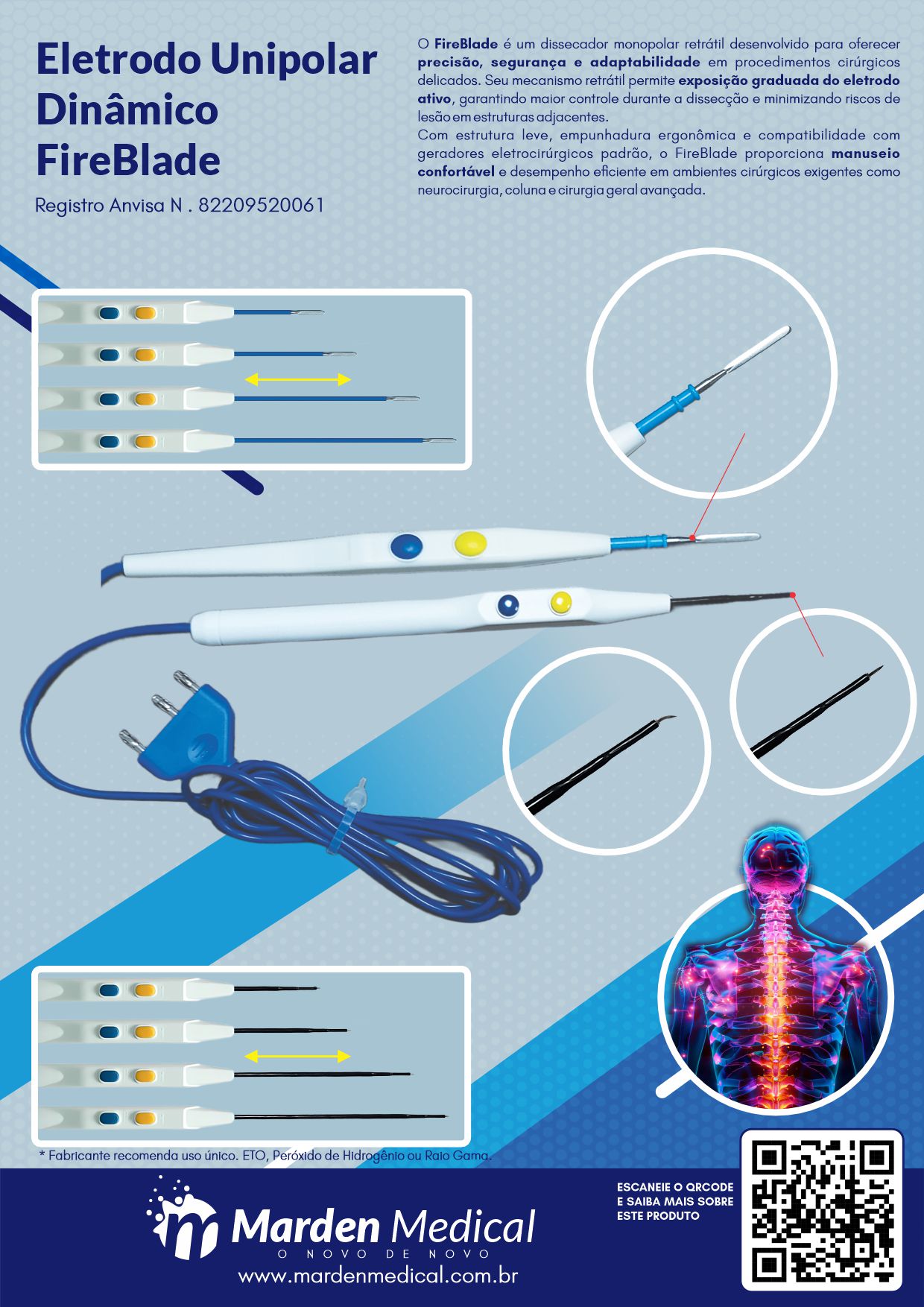 Eletrodo Unipolar Dinâmico FireBlade

Registro Anvisa N . 82209520061

O FireBlade é um dissecador monopolar retrátil desenvolvido para oferecer precisão, segurança e adaptabilidade em procedimentos cirúrgicos delicados. Seu mecanismo retrátil permite exposição graduada do eletrodo ativo, garantindo maior controle durante a dissecção e minimizando riscos de lesão em estruturas adjacentes.
Com estrutura leve, empunhadura ergonômica e compatibilidade com geradores eletrocirúrgicos padrão, o FireBlade proporciona manuseio confortável e desempenho eficiente em ambientes cirúrgicos exigentes como neurocirurgia, coluna e cirurgia geral avançada.

* Fabricante recomenda uso único. ETO, Peróxido de Hidrogênio ou Raio Gama.

Marden Medical
O NOVO DE NOVO
www.mardenmedical.com.br

ESCANEIE O QRCODE E SAIBA MAIS SOBRE ESTE PRODUTO